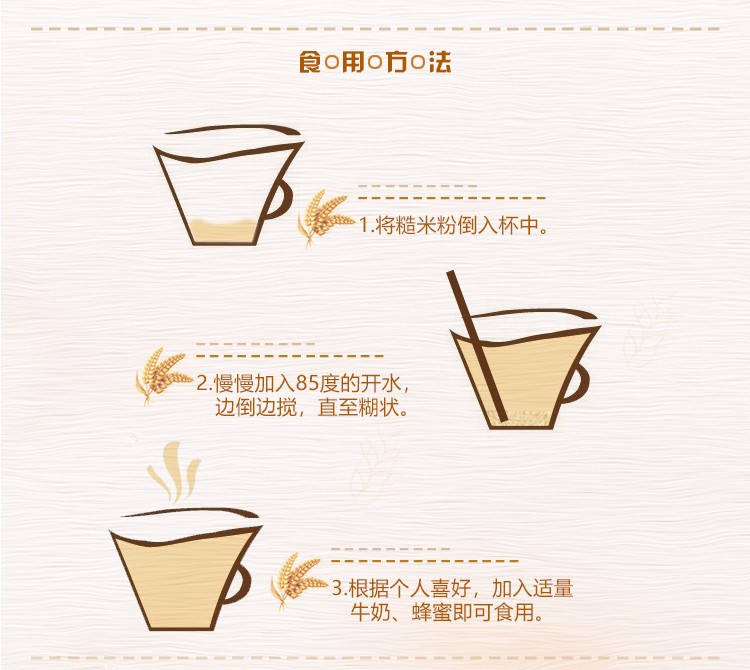 食○用○方○法

1.将糙米粉倒入杯中。

2.慢慢加入85度的开水，边倒边搅，直至糊状。

3.根据个人喜好，加入适量牛奶、蜂蜜即可食用。